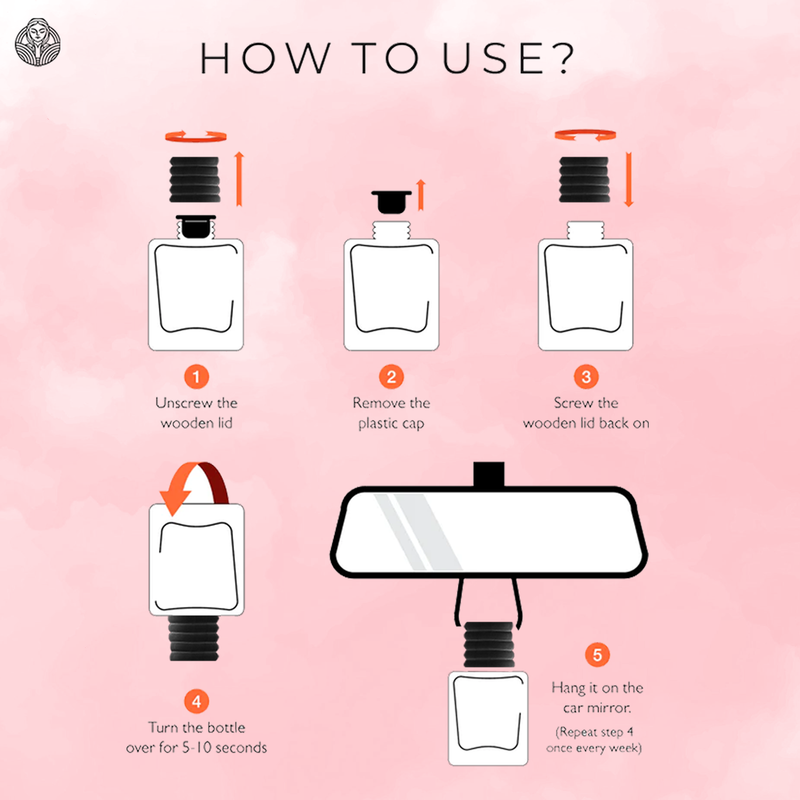 HOW TO USE?

1
Unscrew the wooden lid

2
Remove the plastic cap

3
Screw the wooden lid back on

4
Turn the bottle over for 5-10 seconds

5
Hang it on the car mirror.
(Repeat step 4 once every week)