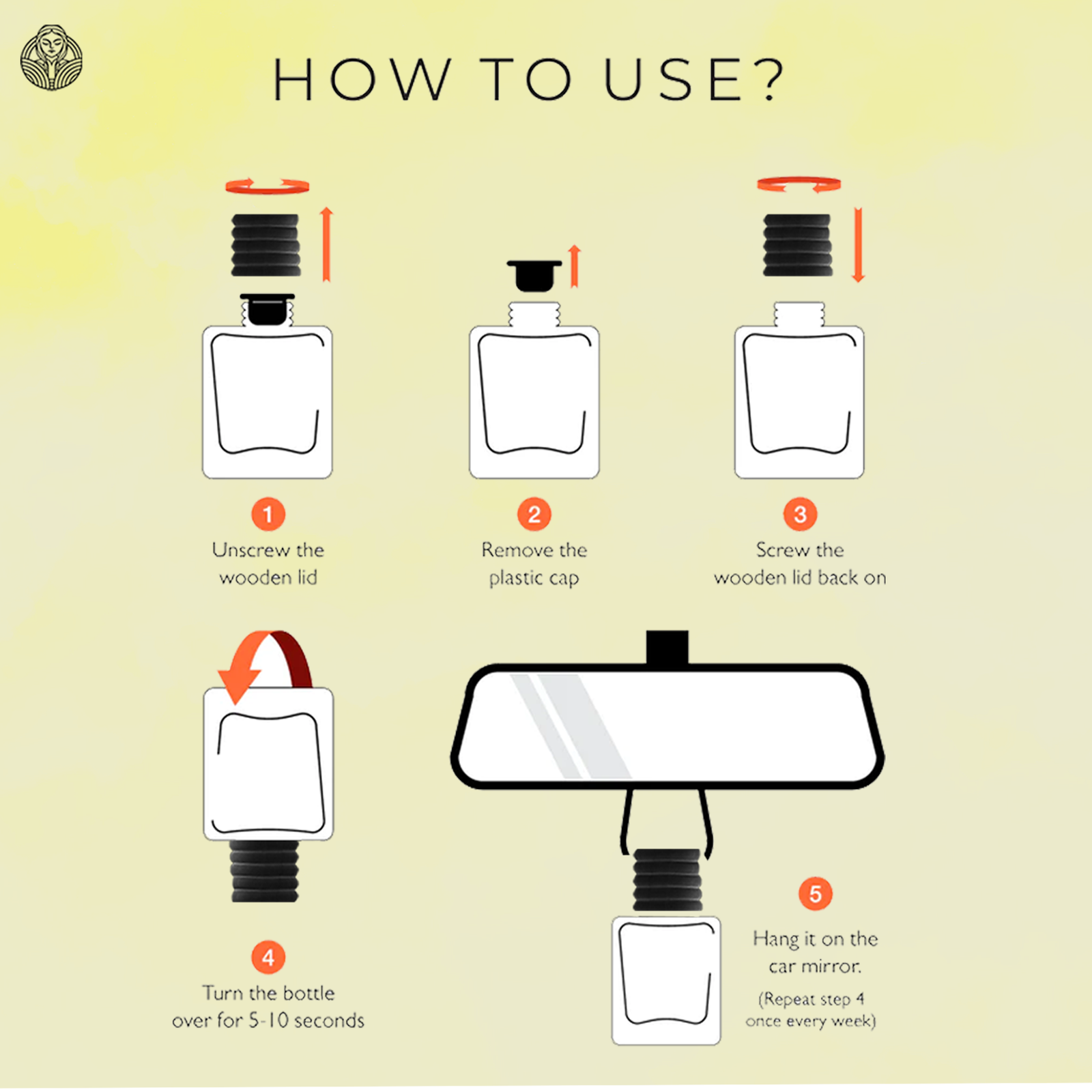 HOW TO USE?

1
Unscrew the wooden lid

2
Remove the plastic cap

3
Screw the wooden lid back on

4
Turn the bottle over for 5-10 seconds

5
Hang it on the car mirror.
(Repeat step 4 once every week)