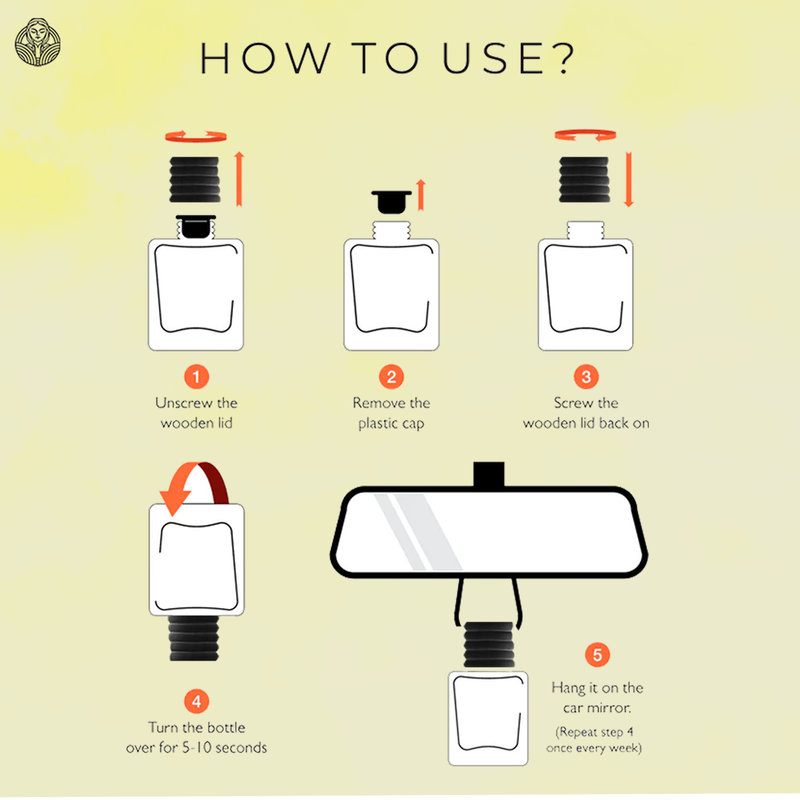 HOW TO USE?

1
Unscrew the wooden lid

2
Remove the plastic cap

3
Screw the wooden lid back on

4
Turn the bottle over for 5-10 seconds

5
Hang it on the car mirror.
(Repeat step 4 once every week)